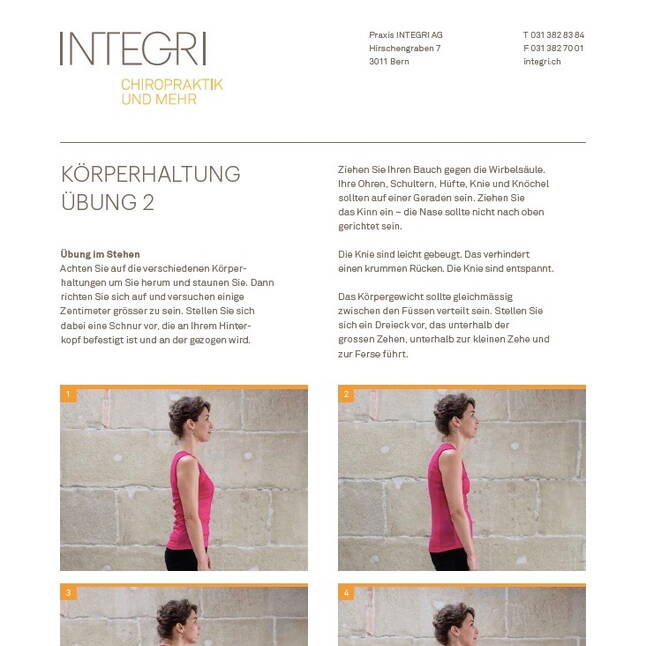 INTEGRI
CHIROPRAKTIK UND MEHR

Praxis INTEGRI AG
Hirschengraben 7
3011 Bern

T 031 382 83 84
F 031 382 70 01
integri.ch

KÖRPERHALTUNG
ÜBUNG 2

Übung im Stehen
Achten Sie auf die verschiedenen Körperhaltungen um Sie herum und staunen Sie. Dann richten Sie sich auf und versuchen einige Zentimeter grösser zu sein. Stellen Sie sich dabei eine Schnur vor, die an Ihrem Hinterkopf befestigt ist und an der gezogen wird.

Ziehen Sie Ihren Bauch gegen die Wirbelsäule. Ihre Ohren, Schultern, Hüfte, Knie und Knöchel sollten auf einer Geraden sein. Ziehen Sie das Kinn ein – die Nase sollte nicht nach oben gerichtet sein.

Die Knie sind leicht gebeugt. Das verhindert einen krummen Rücken. Die Knie sind entspannt.

Das Körpergewicht sollte gleichmässig zwischen den Füssen verteilt sein. Stellen Sie sich ein Dreieck vor, das unterhalb der grossen Zehen, unterhalb zur kleinen Zehe und zur Ferse führt.

1

2

3

4